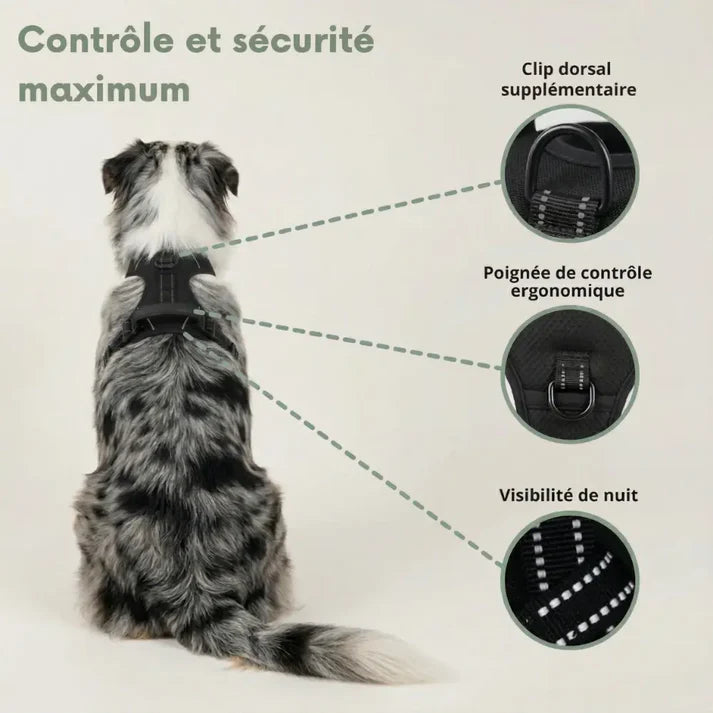 Contrôle et sécurité maximum

Clip dorsal supplémentaire

Poignée de contrôle ergonomique

Visibilité de nuit